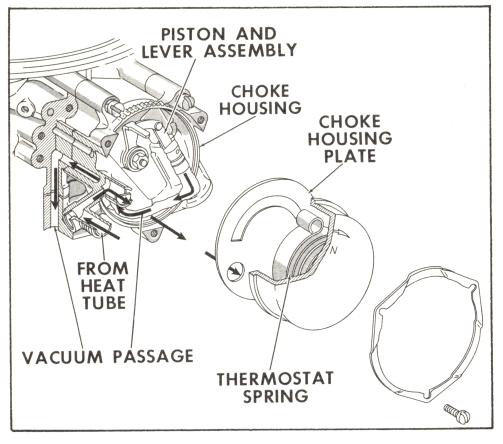 PISTON AND LEVER ASSEMBLY

CHOKE HOUSING

CHOKE HOUSING PLATE

N

FROM HEAT TUBE

VACUUM PASSAGE

THERMOSTAT SPRING