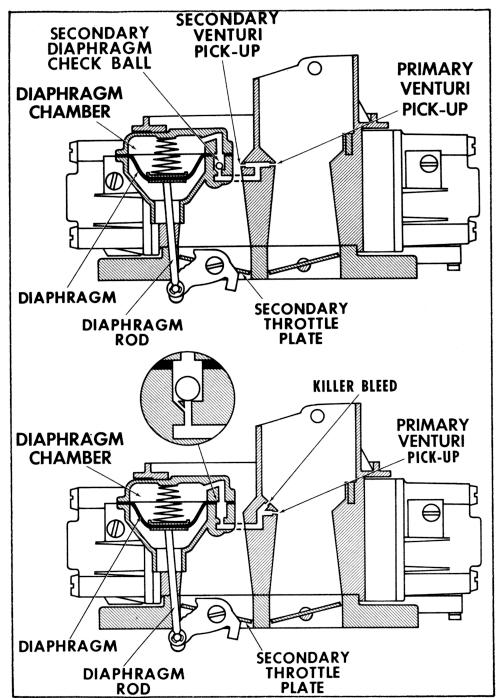 SECONDARY DIAPHRAGM CHECK BALL

SECONDARY VENTURI PICK-UP

PRIMARY VENTURI PICK-UP

DIAPHRAGM CHAMBER

DIAPHRAGM

DIAPHRAGM ROD

SECONDARY THROTTLE PLATE

KILLER BLEED

PRIMARY VENTURI PICK-UP

DIAPHRAGM CHAMBER

DIAPHRAGM

DIAPHRAGM ROD

SECONDARY THROTTLE PLATE