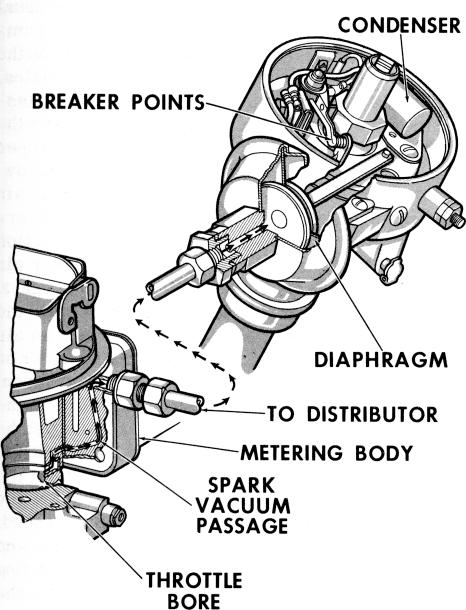 CONDENSER

BREAKER POINTS

DIAPHRAGM

TO DISTRIBUTOR

METERING BODY

SPARK VACUUM PASSAGE

THROTTLE BORE