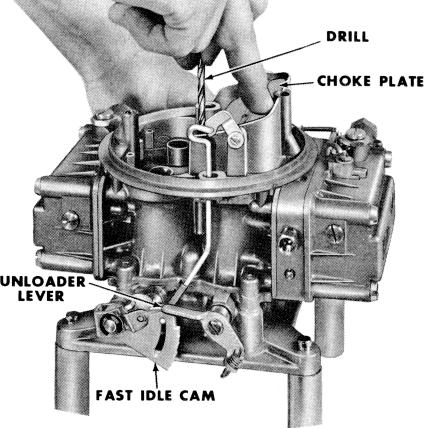 DRILL

CHOKE PLATE

UNLOADER LEVER

FAST IDLE CAM