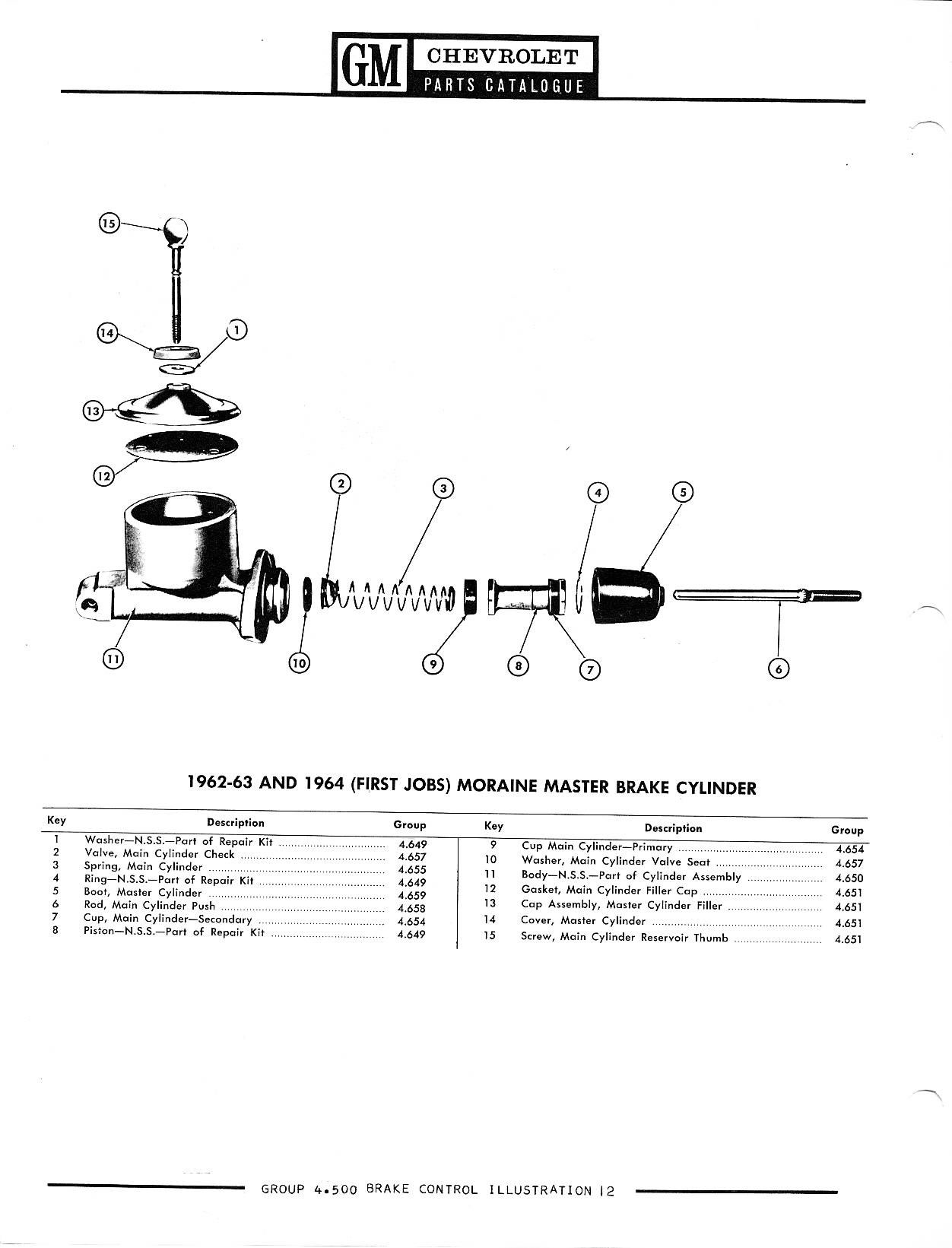 GM CHEVROLET
PARTS CATALOGUE

15
14
1
13
12
2
3
4
5
11
10
9
8
7
6

1962-63 AND 1964 (FIRST JOBS) MORAINE MASTER BRAKE CYLINDER

| Key | Description | Group |
|---|---|---|
| 1 | Washer—N.S.S.—Part of Repair Kit | 4.649 |
| 2 | Valve, Main Cylinder Check | 4.657 |
| 3 | Spring, Main Cylinder | 4.655 |
| 4 | Ring—N.S.S.—Part of Repair Kit | 4.649 |
| 5 | Boot, Master Cylinder | 4.659 |
| 6 | Rod, Main Cylinder Push | 4.658 |
| 7 | Cup, Main Cylinder—Secondary | 4.654 |
| 8 | Piston—N.S.S.—Part of Repair Kit | 4.649 |

| Key | Description | Group |
|---|---|---|
| 9 | Cup Main Cylinder—Primary | 4.654 |
| 10 | Washer, Main Cylinder Valve Seat | 4.657 |
| 11 | Body—N.S.S.—Part of Cylinder Assembly | 4.650 |
| 12 | Gasket, Main Cylinder Filler Cap | 4.651 |
| 13 | Cap Assembly, Master Cylinder Filler | 4.651 |
| 14 | Cover, Master Cylinder | 4.651 |
| 15 | Screw, Main Cylinder Reservoir Thumb | 4.651 |

GROUP 4.500 BRAKE CONTROL ILLUSTRATION 12